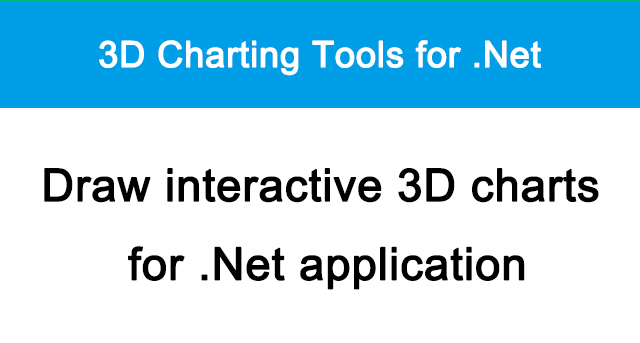 3D Charting Tools for .Net

Draw interactive 3D charts for .Net application